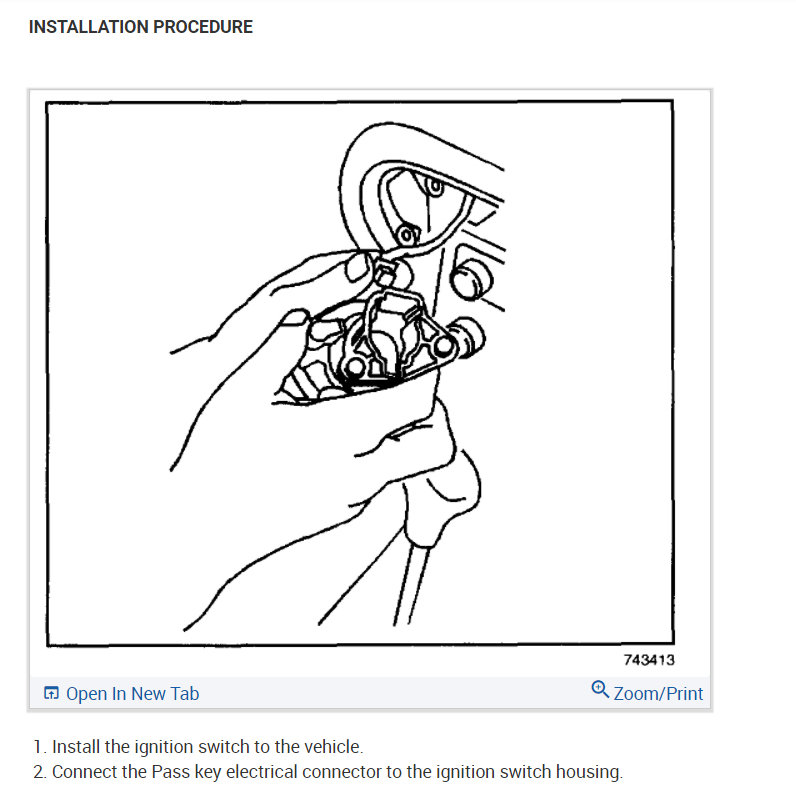 INSTALLATION PROCEDURE

743413

Open In New Tab

Zoom/Print

1. Install the ignition switch to the vehicle.
2. Connect the Pass key electrical connector to the ignition switch housing.