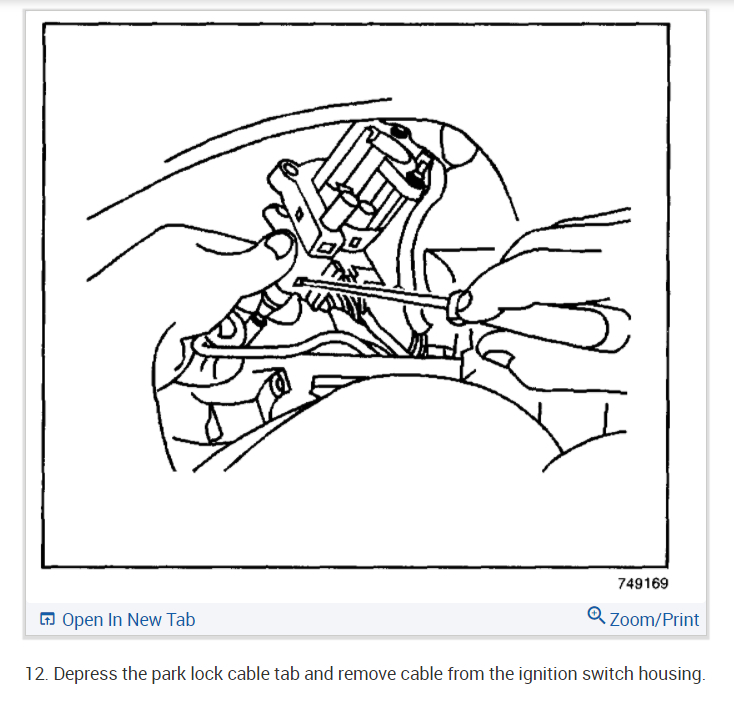 749169

Open In New Tab

Zoom/Print

12. Depress the park lock cable tab and remove cable from the ignition switch housing.