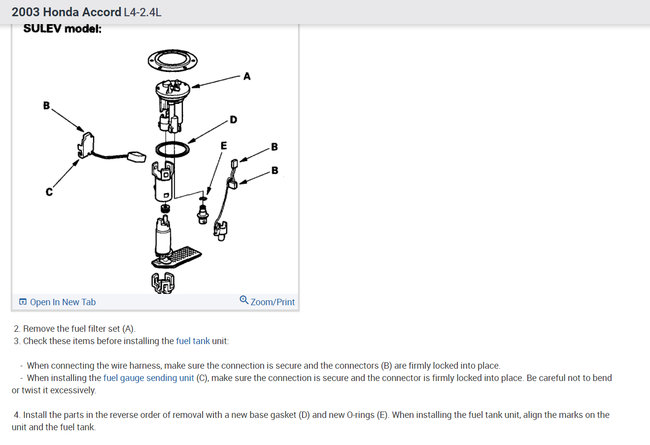 2003 Honda Accord L4-2.4L

SULEV model:

A
B
D
E
B
B
C

Open In New Tab
Zoom/Print

2. Remove the fuel filter set (A).
3. Check these items before installing the fuel tank unit:

- When connecting the wire harness, make sure the connection is secure and the connectors (B) are firmly locked into place.
- When installing the fuel gauge sending unit (C), make sure the connection is secure and the connector is firmly locked into place. Be careful not to bend or twist it excessively.

4. Install the parts in the reverse order of removal with a new base gasket (D) and new O-rings (E). When installing the fuel tank unit, align the marks on the unit and the fuel tank.