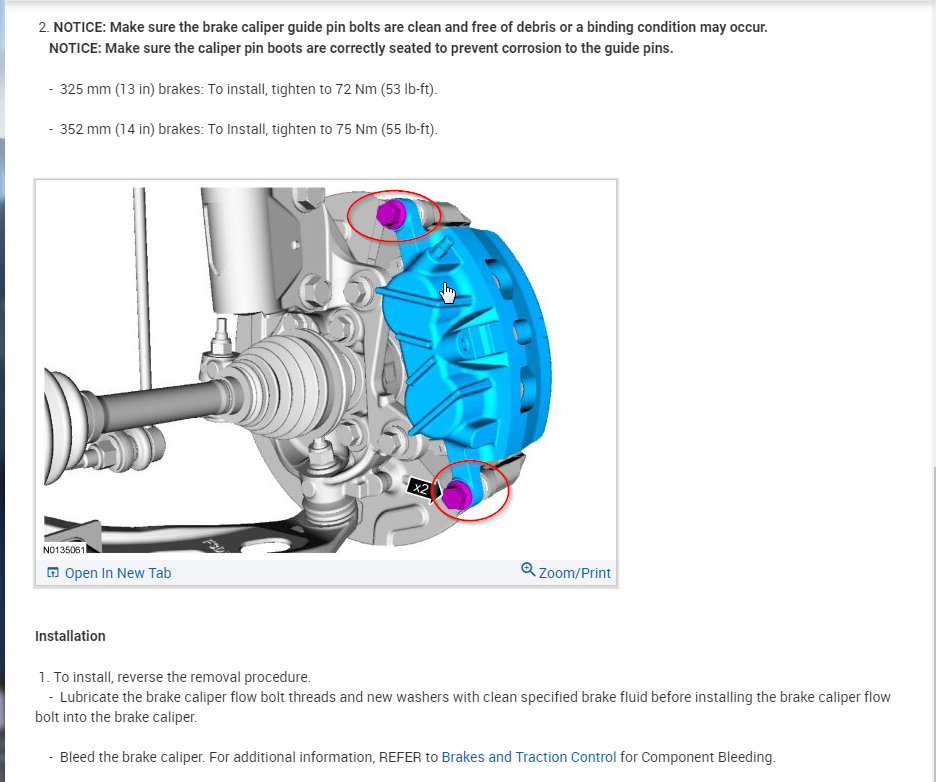 2. NOTICE: Make sure the brake caliper guide pin bolts are clean and free of debris or a binding condition may occur.
NOTICE: Make sure the caliper pin boots are correctly seated to prevent corrosion to the guide pins.

- 325 mm (13 in) brakes: To install, tighten to 72 Nm (53 lb-ft).

- 352 mm (14 in) brakes: To Install, tighten to 75 Nm (55 lb-ft).

x2

N0135061

Open In New Tab

Zoom/Print

Installation

1. To install, reverse the removal procedure.
- Lubricate the brake caliper flow bolt threads and new washers with clean specified brake fluid before installing the brake caliper flow bolt into the brake caliper.

- Bleed the brake caliper. For additional information, REFER to Brakes and Traction Control for Component Bleeding.