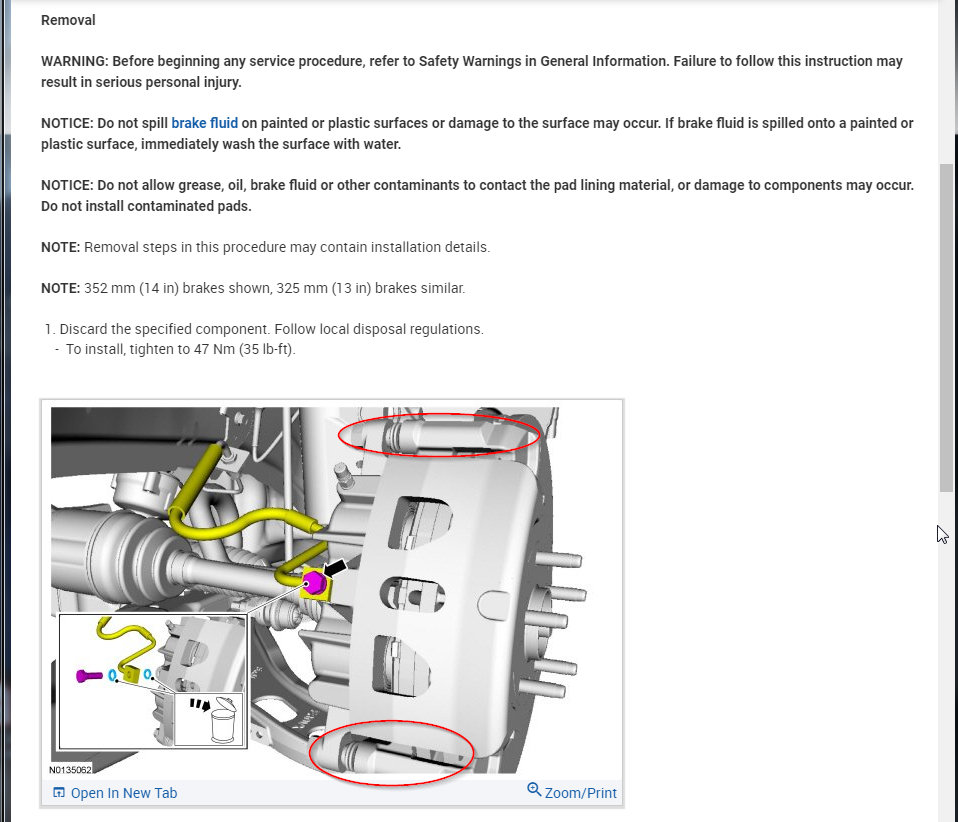 Removal

WARNING: Before beginning any service procedure, refer to Safety Warnings in General Information. Failure to follow this instruction may result in serious personal injury.

NOTICE: Do not spill brake fluid on painted or plastic surfaces or damage to the surface may occur. If brake fluid is spilled onto a painted or plastic surface, immediately wash the surface with water.

NOTICE: Do not allow grease, oil, brake fluid or other contaminants to contact the pad lining material, or damage to components may occur. Do not install contaminated pads.

NOTE: Removal steps in this procedure may contain installation details.

NOTE: 352 mm (14 in) brakes shown, 325 mm (13 in) brakes similar.

1. Discard the specified component. Follow local disposal regulations.
- To install, tighten to 47 Nm (35 lb-ft).

N0135062

Open In New Tab

Zoom/Print