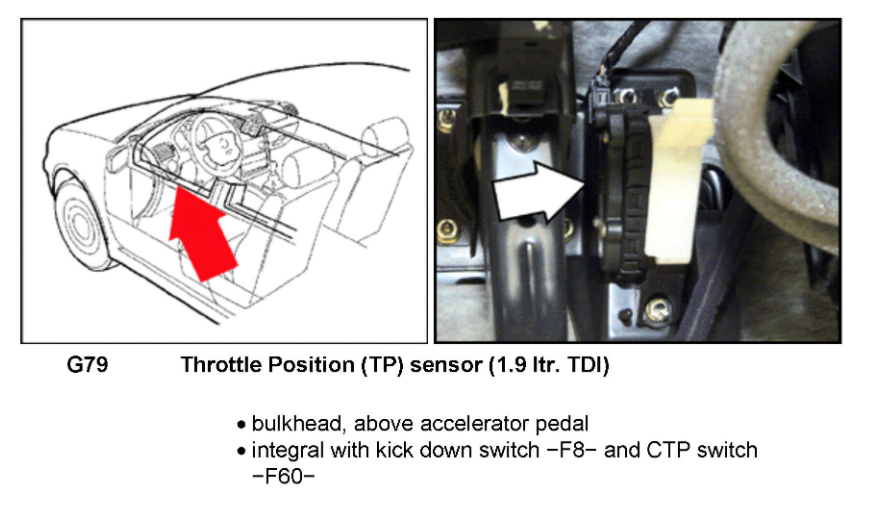 G79 Throttle Position (TP) sensor (1.9 ltr. TDI)

• bulkhead, above accelerator pedal
• integral with kick down switch −F8− and CTP switch −F60−