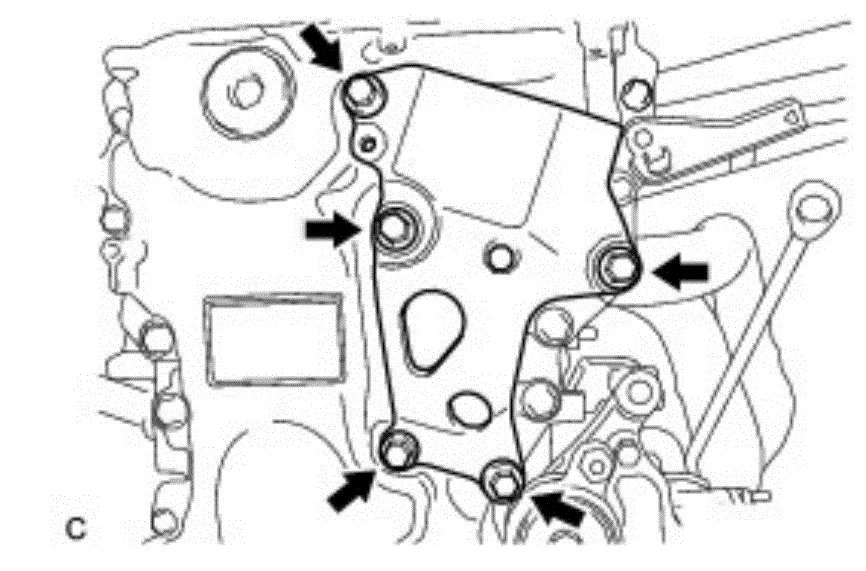 C