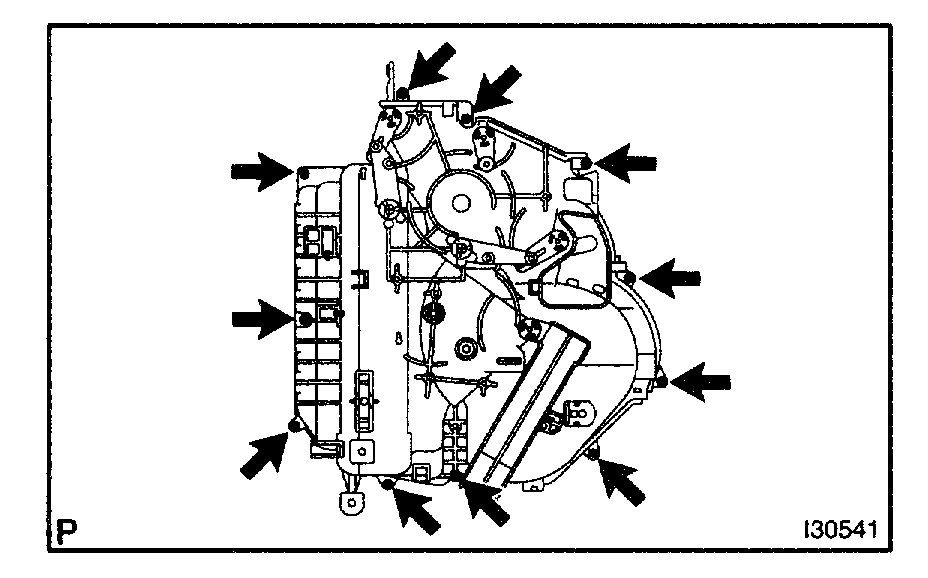 P

I30541