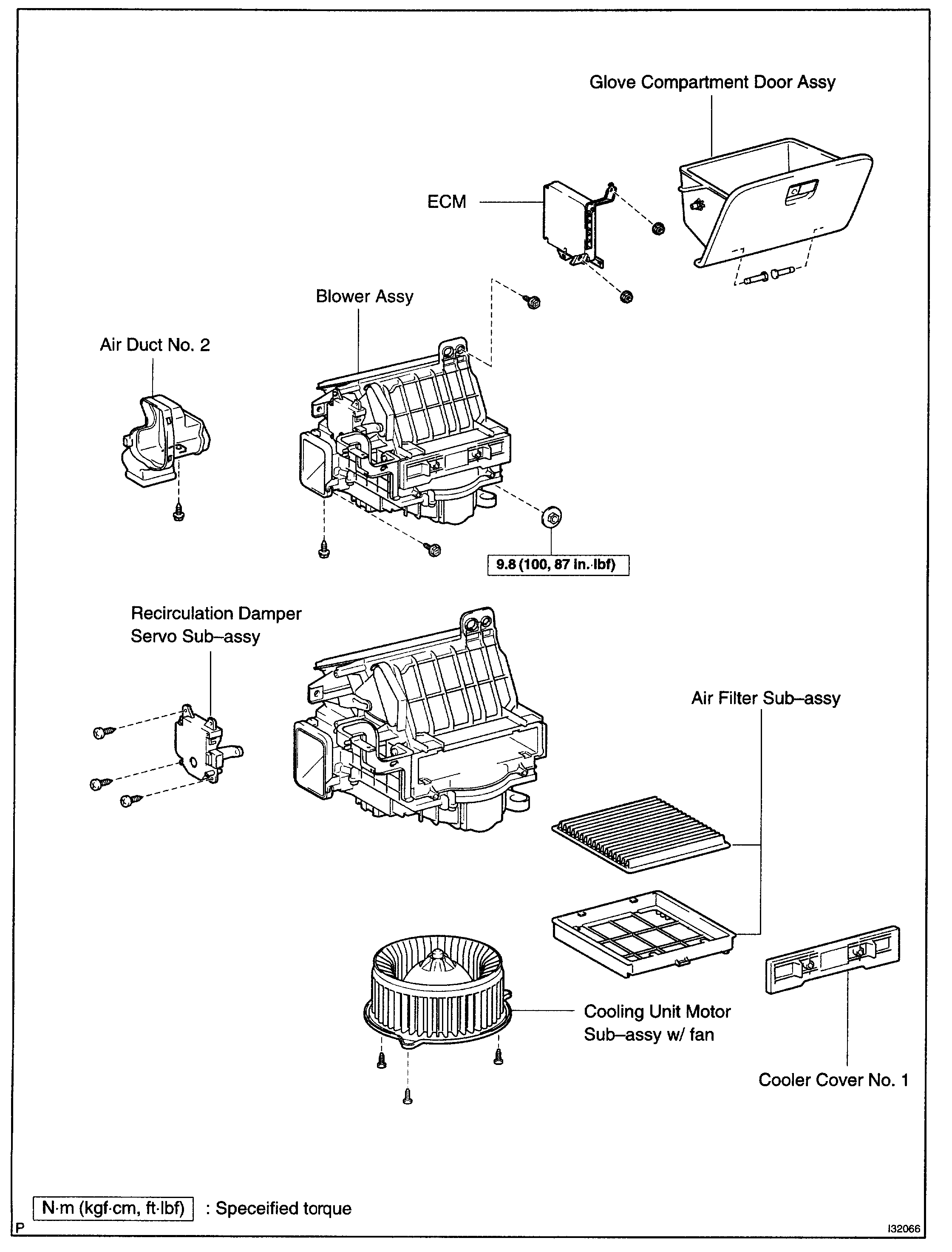 Glove Compartment Door Assy

ECM

Blower Assy

Air Duct No. 2

9.8 (100, 87 in.·lbf)

Recirculation Damper Servo Sub–assy

Air Filter Sub–assy

Cooling Unit Motor Sub–assy w/ fan

Cooler Cover No. 1

N·m (kgf·cm, ft·lbf) : Speceified torque

P

I32066