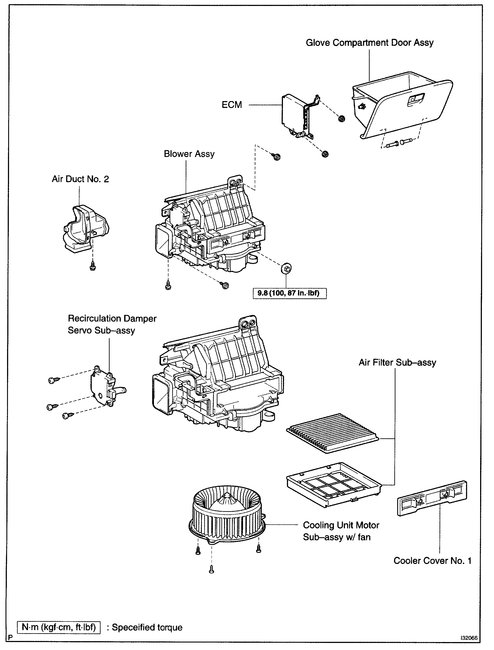 Glove Compartment Door Assy

ECM

Blower Assy

Air Duct No. 2

9.8 (100, 87 in. lbf)

Recirculation Damper Servo Sub–assy

Air Filter Sub–assy

Cooling Unit Motor Sub–assy w/ fan

Cooler Cover No. 1

N·m (kgf·cm, ft·lbf) : Speceified torque

P

I32066