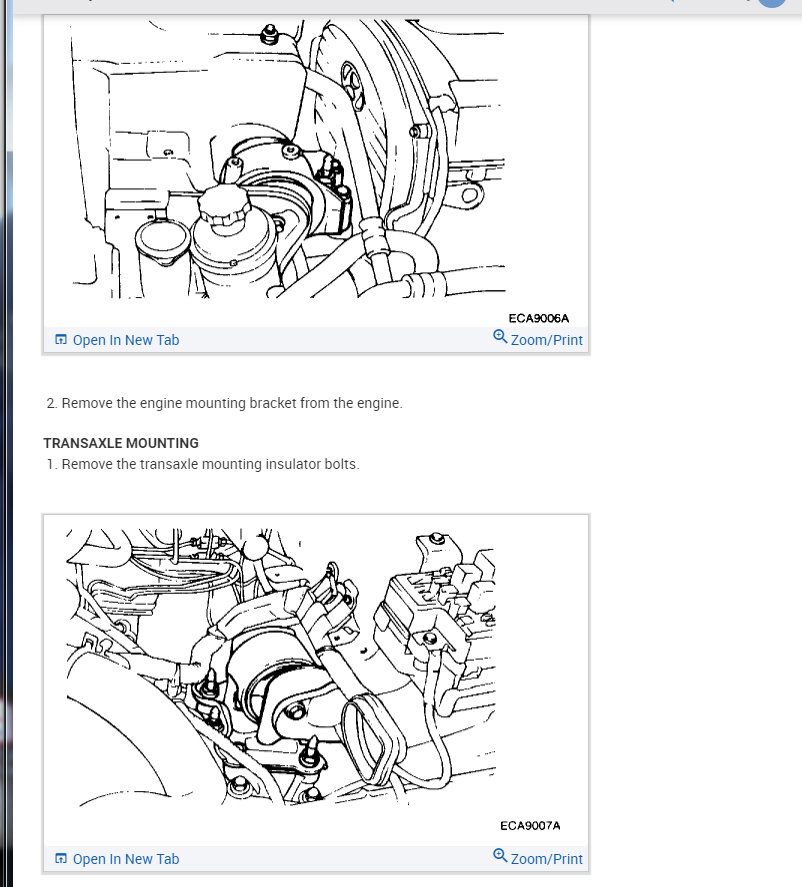 ECA9006A

Open In New Tab

Zoom/Print

2. Remove the engine mounting bracket from the engine.

TRANSAXLE MOUNTING

1. Remove the transaxle mounting insulator bolts.

ECA9007A

Open In New Tab

Zoom/Print