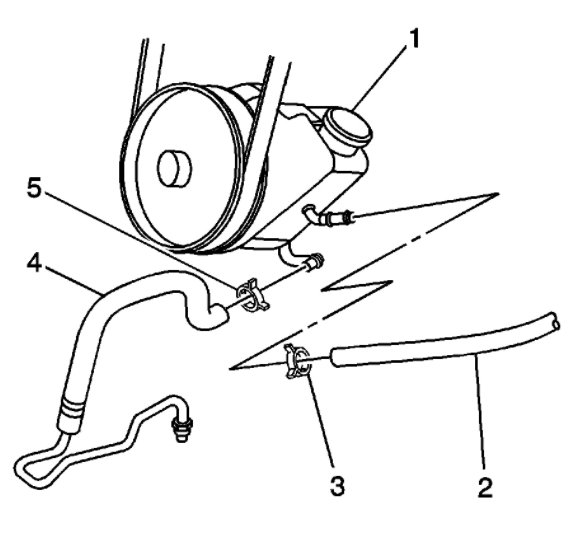 1
5
4
3
2