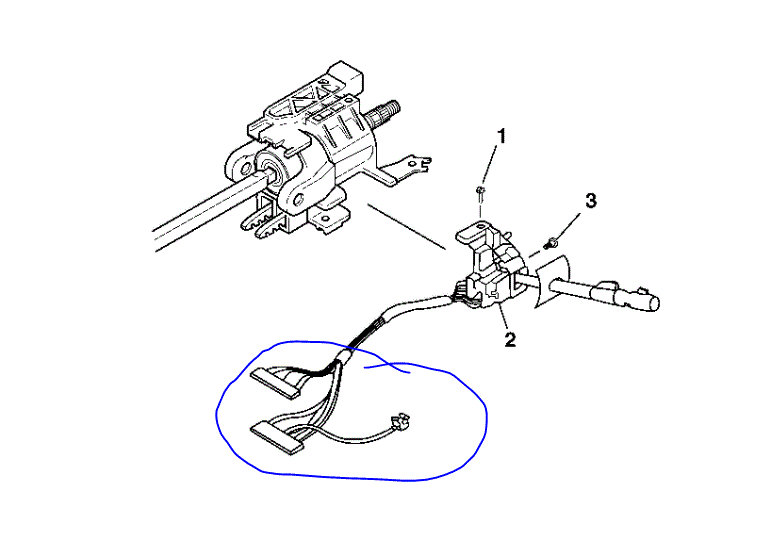 1
3
2