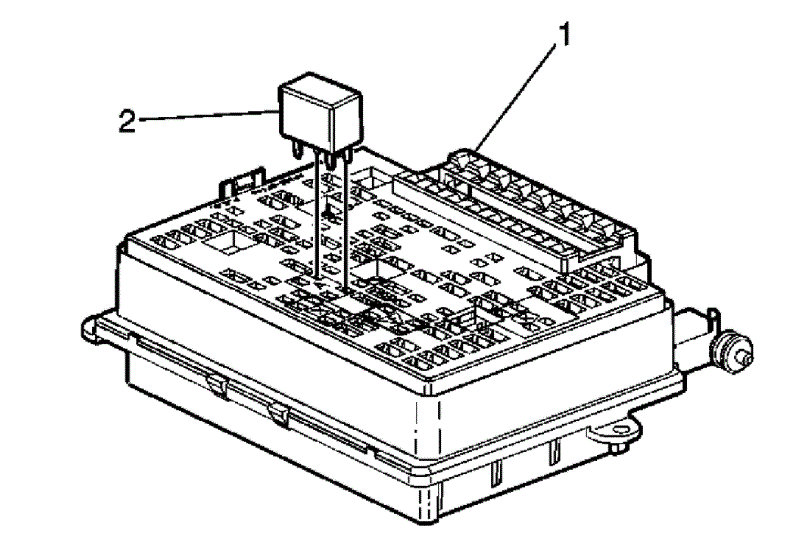 1
2