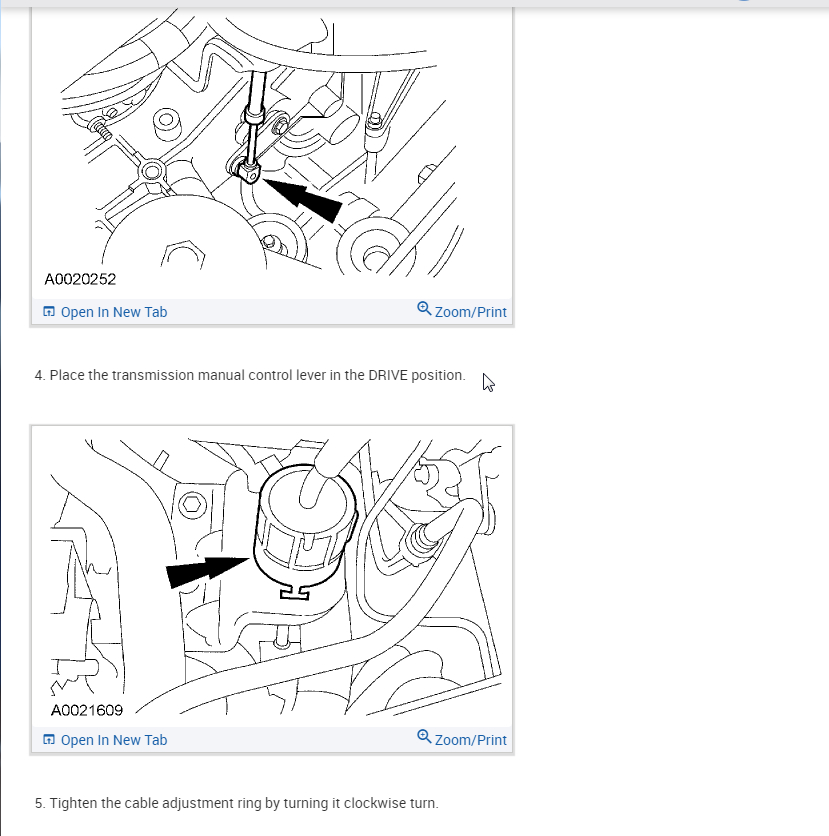 A0020252

Open In New Tab

Zoom/Print

4. Place the transmission manual control lever in the DRIVE position.

A0021609

Open In New Tab

Zoom/Print

5. Tighten the cable adjustment ring by turning it clockwise turn.