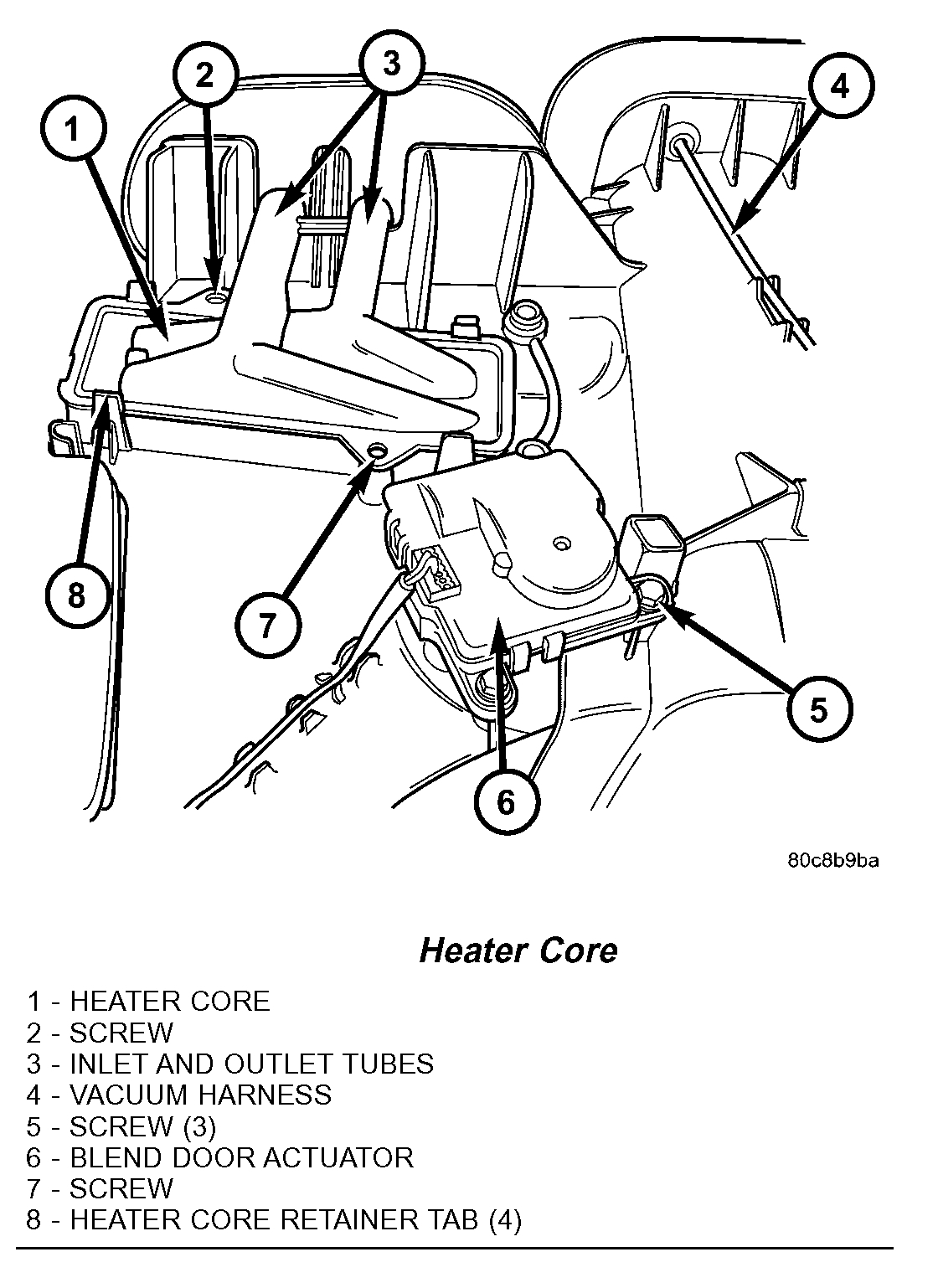 1
2
3
4
8
7
5
6

80c8b9ba

Heater Core

1 - HEATER CORE
2 - SCREW
3 - INLET AND OUTLET TUBES
4 - VACUUM HARNESS
5 - SCREW (3)
6 - BLEND DOOR ACTUATOR
7 - SCREW
8 - HEATER CORE RETAINER TAB (4)