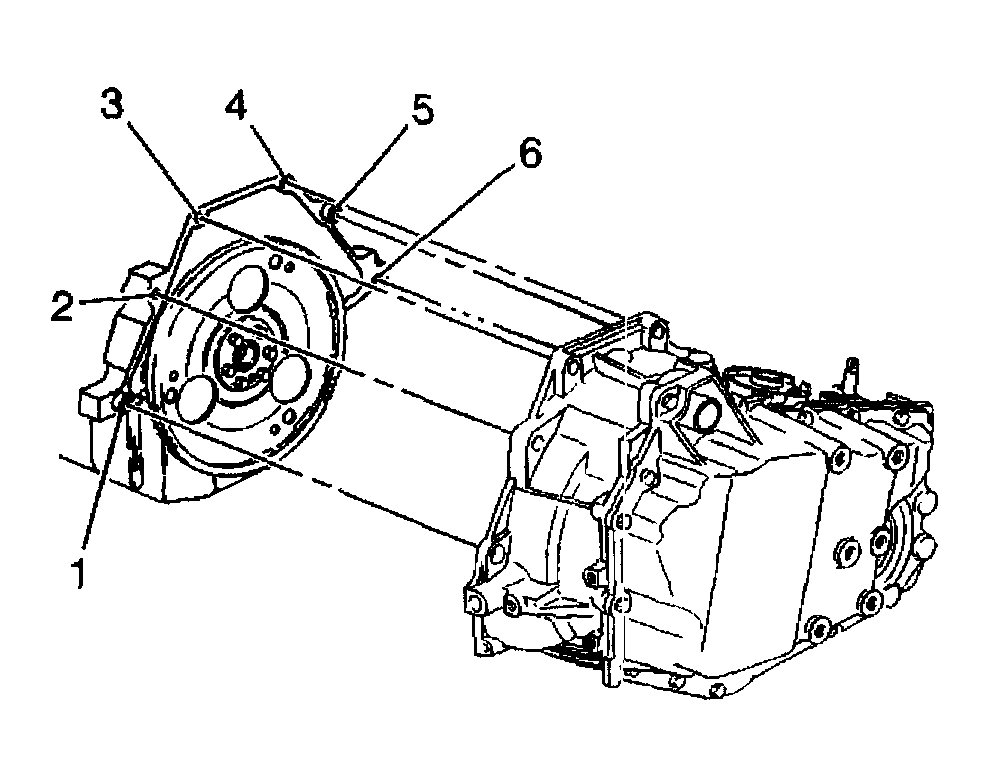 3
4
5
6
2
1