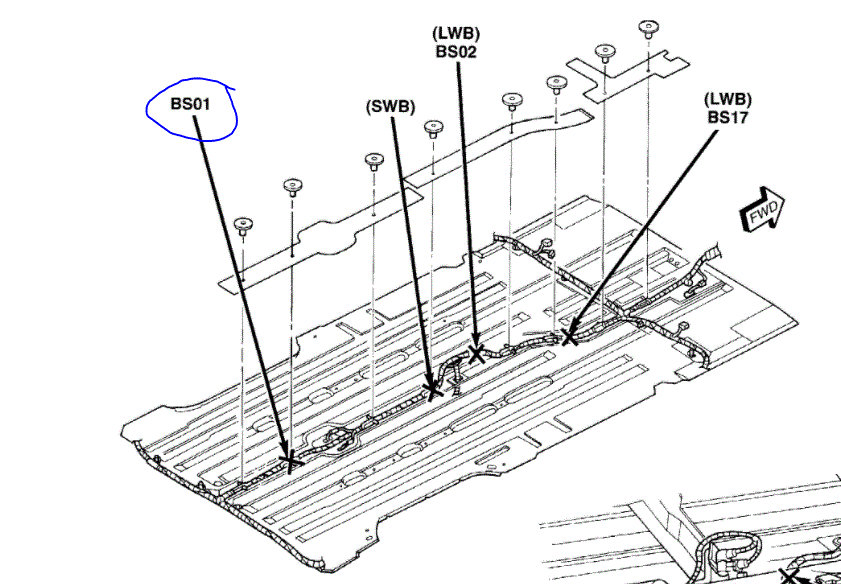 BS01

(SWB)

(LWB)
BS02

(LWB)
BS17

FWD