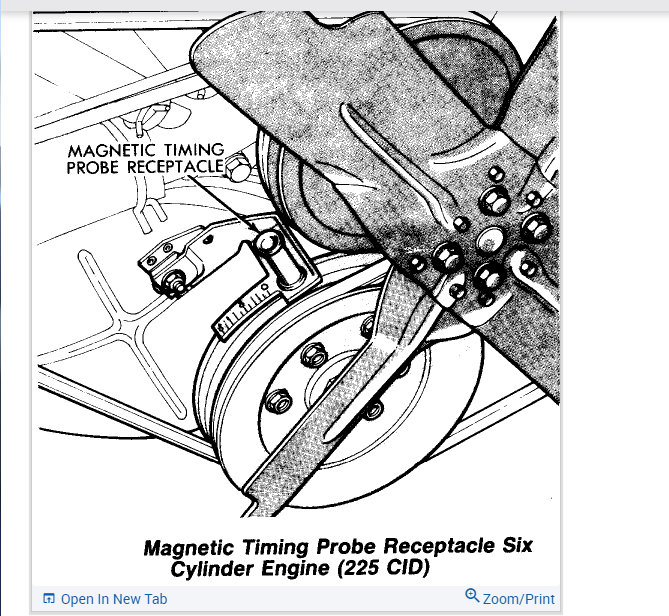 MAGNETIC TIMING PROBE RECEPTACLE

Magnetic Timing Probe Receptacle Six Cylinder Engine (225 CID)

Open In New Tab

Zoom/Print