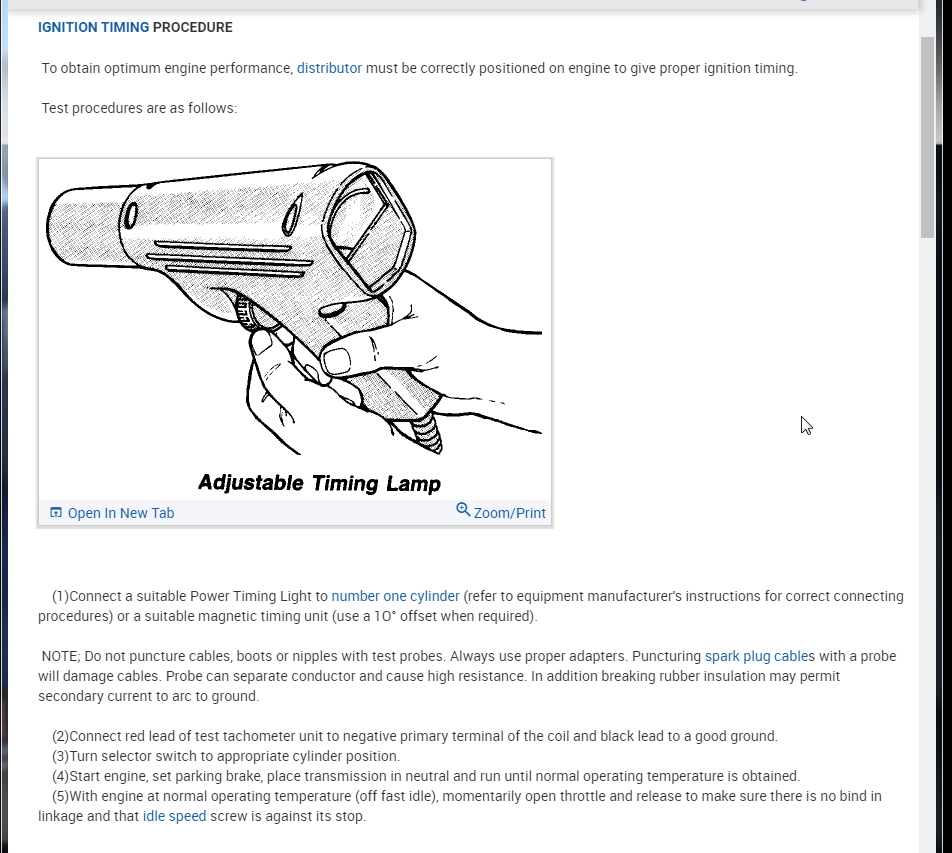 IGNITION TIMING PROCEDURE

To obtain optimum engine performance, distributor must be correctly positioned on engine to give proper ignition timing.

Test procedures are as follows:

Adjustable Timing Lamp

Open In New Tab

Zoom/Print

(1)Connect a suitable Power Timing Light to number one cylinder (refer to equipment manufacturer's instructions for correct connecting procedures) or a suitable magnetic timing unit (use a 10° offset when required).

NOTE; Do not puncture cables, boots or nipples with test probes. Always use proper adapters. Puncturing spark plug cables with a probe will damage cables. Probe can separate conductor and cause high resistance. In addition breaking rubber insulation may permit secondary current to arc to ground.

(2)Connect red lead of test tachometer unit to negative primary terminal of the coil and black lead to a good ground.
(3)Turn selector switch to appropriate cylinder position.
(4)Start engine, set parking brake, place transmission in neutral and run until normal operating temperature is obtained.
(5)With engine at normal operating temperature (off fast idle), momentarily open throttle and release to make sure there is no bind in linkage and that idle speed screw is against its stop.