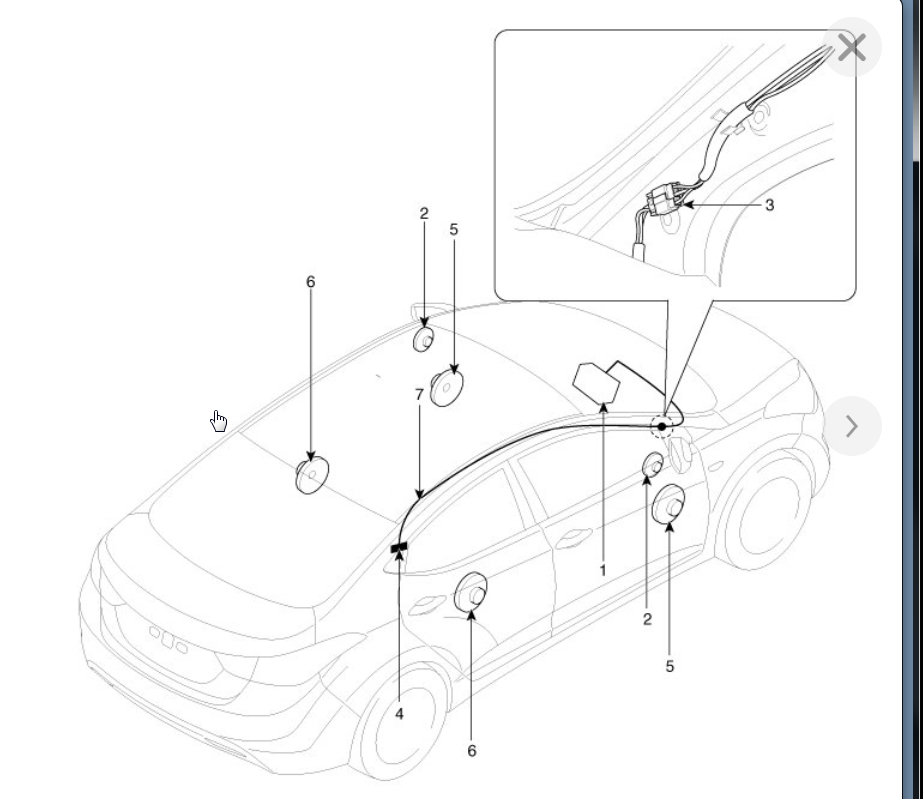 3
2
5
6
7
1
2
5
4
6