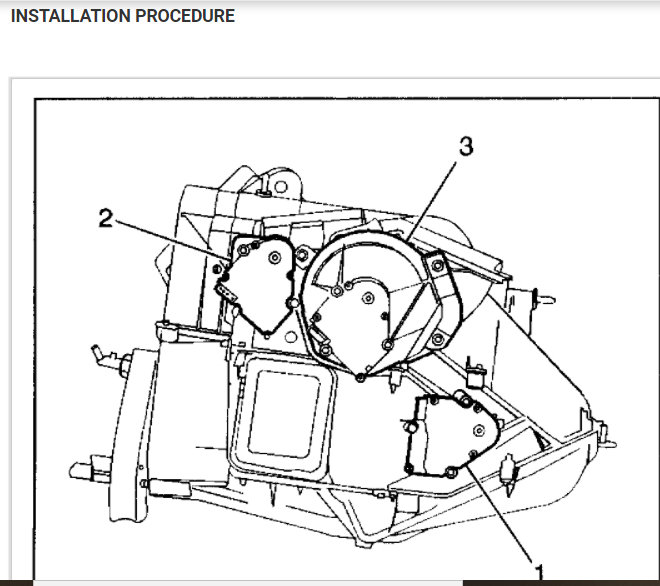 INSTALLATION PROCEDURE

3

2

1