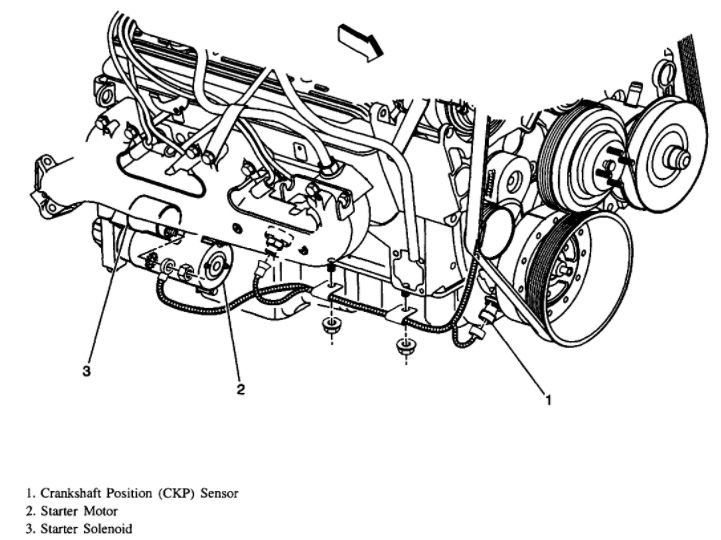 3

2

1

1. Crankshaft Position (CKP) Sensor
2. Starter Motor
3. Starter Solenoid