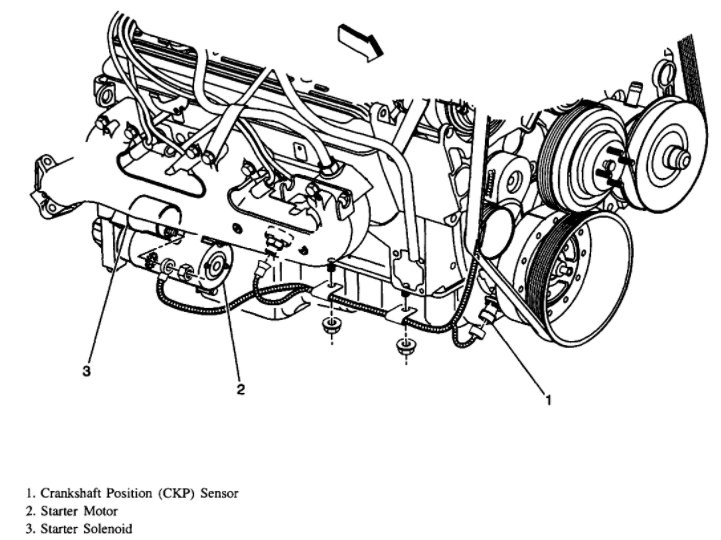 3

2

1

1. Crankshaft Position (CKP) Sensor
2. Starter Motor
3. Starter Solenoid