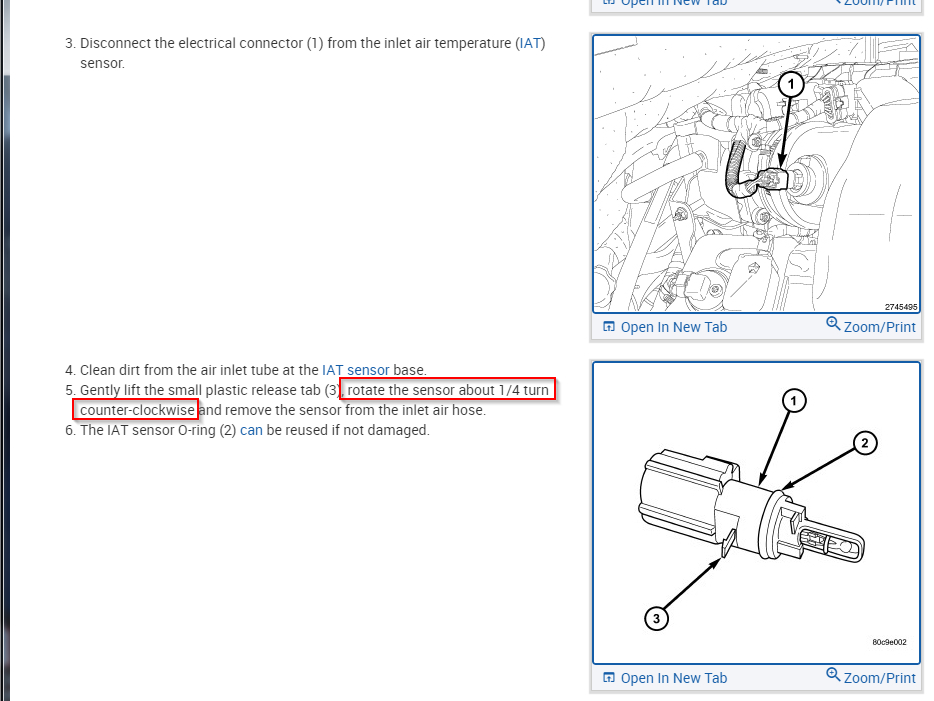 Open In New Tab Zoom/Print

3. Disconnect the electrical connector (1) from the inlet air temperature (IAT) sensor.

1

2745495

Open In New Tab Zoom/Print

4. Clean dirt from the air inlet tube at the IAT sensor base.
5. Gently lift the small plastic release tab (3), rotate the sensor about 1/4 turn counter-clockwise and remove the sensor from the inlet air hose.
6. The IAT sensor O-ring (2) can be reused if not damaged.

1

2

3

80c9e002

Open In New Tab Zoom/Print