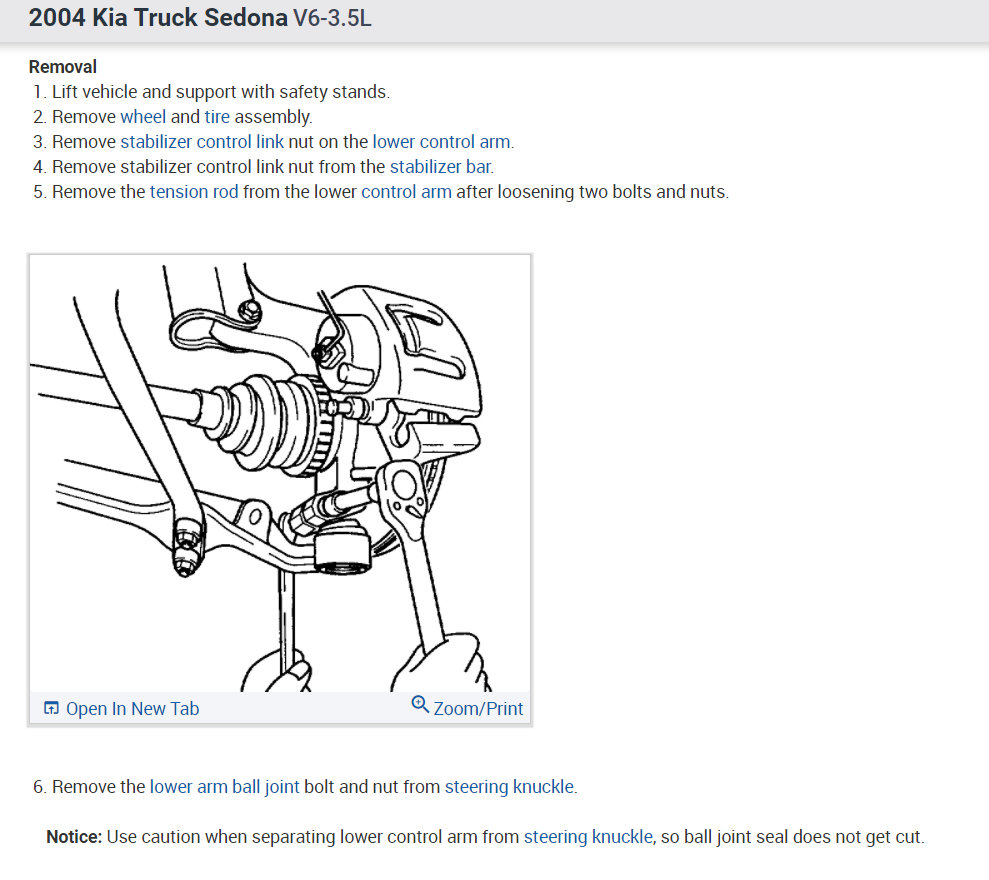 2004 Kia Truck Sedona V6-3.5L

Removal
1. Lift vehicle and support with safety stands.
2. Remove wheel and tire assembly.
3. Remove stabilizer control link nut on the lower control arm.
4. Remove stabilizer control link nut from the stabilizer bar.
5. Remove the tension rod from the lower control arm after loosening two bolts and nuts.

Open In New Tab
Zoom/Print

6. Remove the lower arm ball joint bolt and nut from steering knuckle.

Notice: Use caution when separating lower control arm from steering knuckle, so ball joint seal does not get cut.