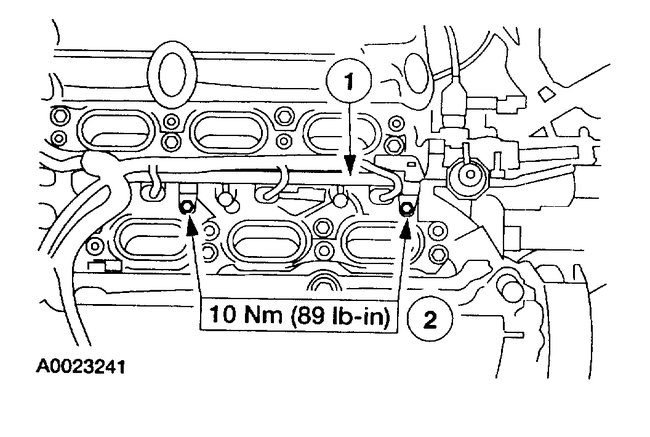 1

10 Nm (89 lb-in)

2

A0023241