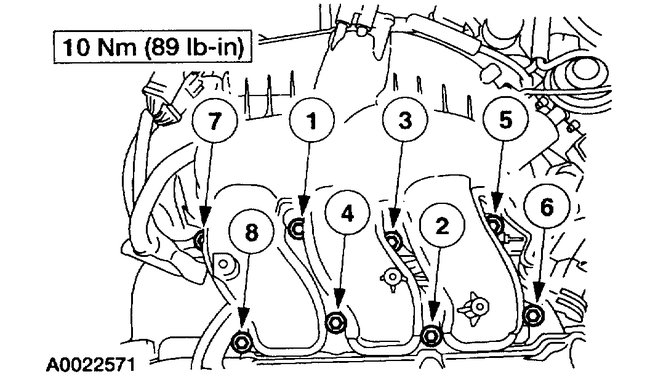 10 Nm (89 lb-in)

7
1
3
5
8
4
2
6

A0022571