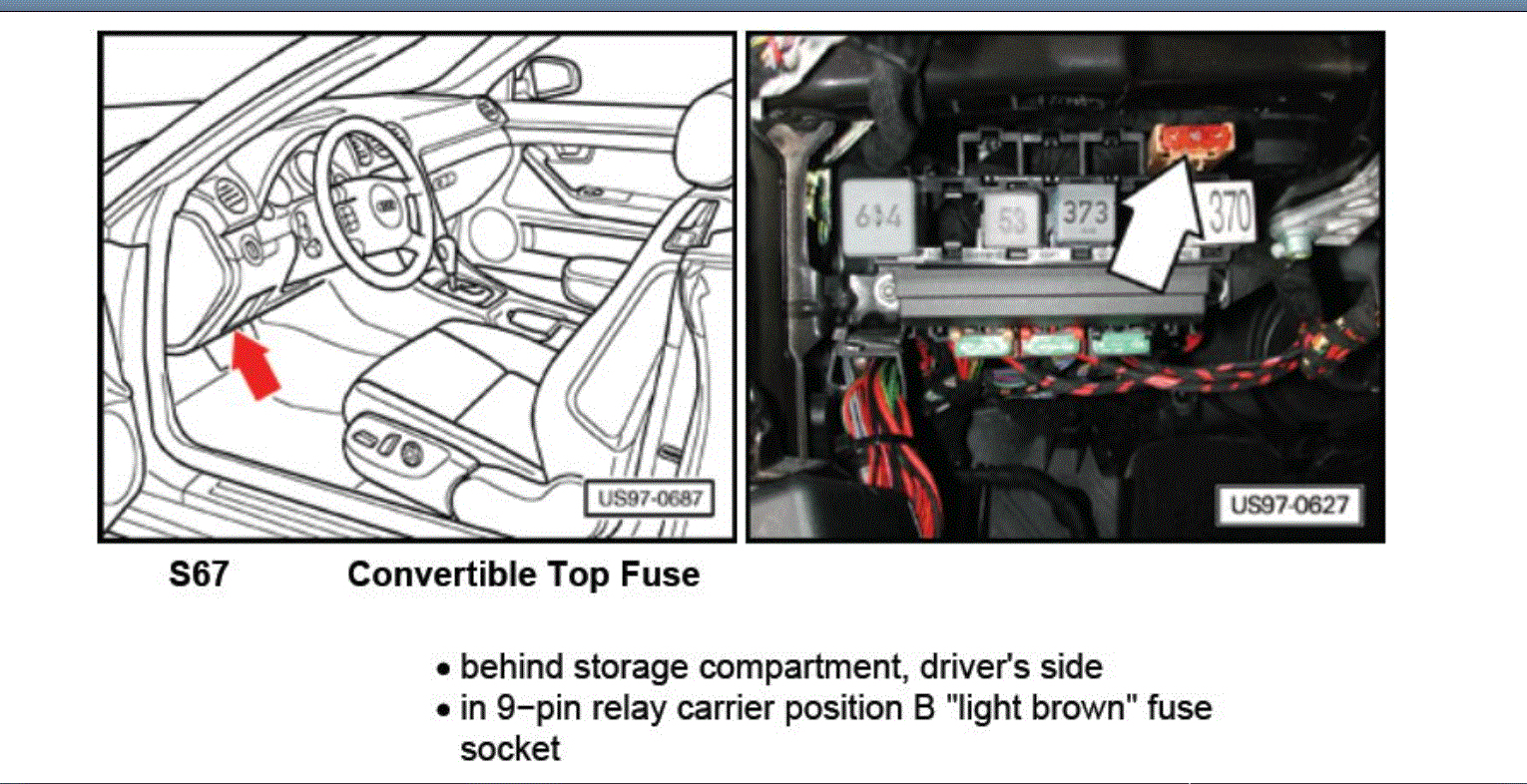 US97-0687

614

53

373

370

US97-0627

S67 Convertible Top Fuse

• behind storage compartment, driver's side
• in 9−pin relay carrier position B "light brown" fuse socket