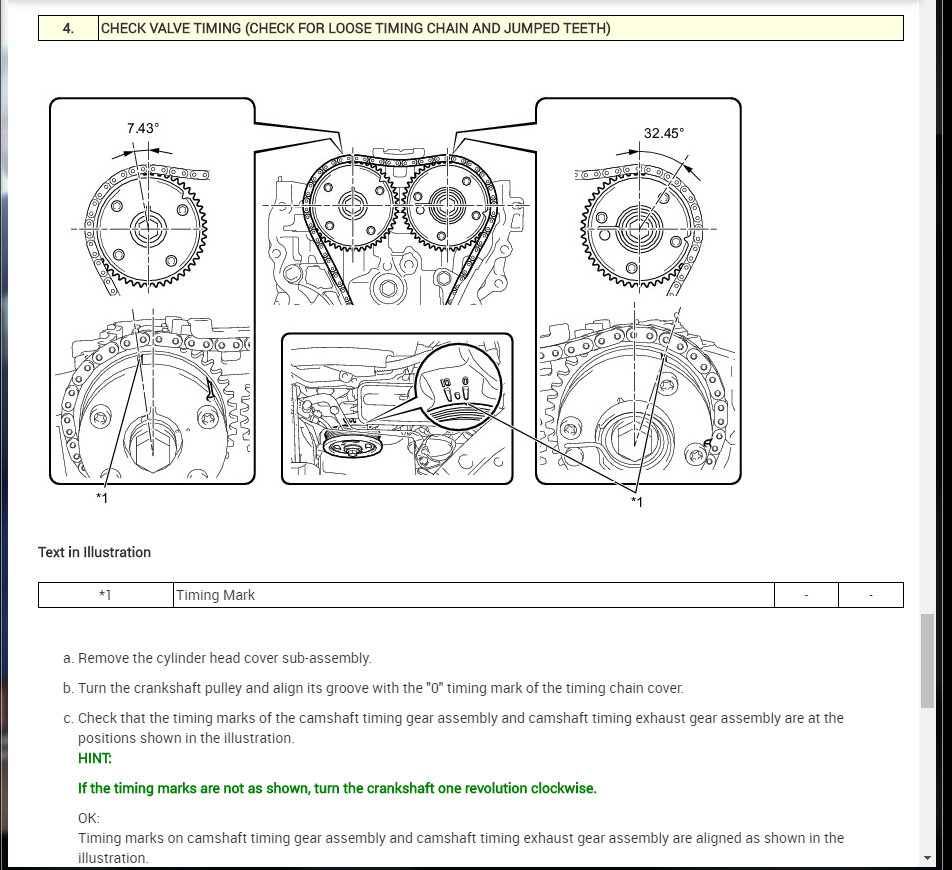 | 4. | CHECK VALVE TIMING (CHECK FOR LOOSE TIMING CHAIN AND JUMPED TEETH) |
|---|---|

7.43°

32.45°

*1

*1

Text in Illustration

| *1 | Timing Mark | - | - |
|---|---|---|---|

a. Remove the cylinder head cover sub-assembly.

b. Turn the crankshaft pulley and align its groove with the "0" timing mark of the timing chain cover.

c. Check that the timing marks of the camshaft timing gear assembly and camshaft timing exhaust gear assembly are at the positions shown in the illustration.

HINT:

If the timing marks are not as shown, turn the crankshaft one revolution clockwise.

OK:

Timing marks on camshaft timing gear assembly and camshaft timing exhaust gear assembly are aligned as shown in the illustration.