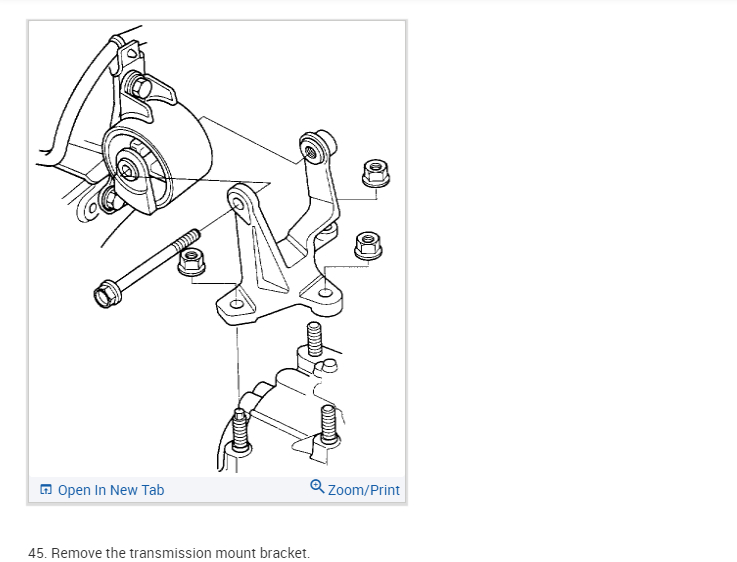 Open In New Tab
Zoom/Print

45. Remove the transmission mount bracket.