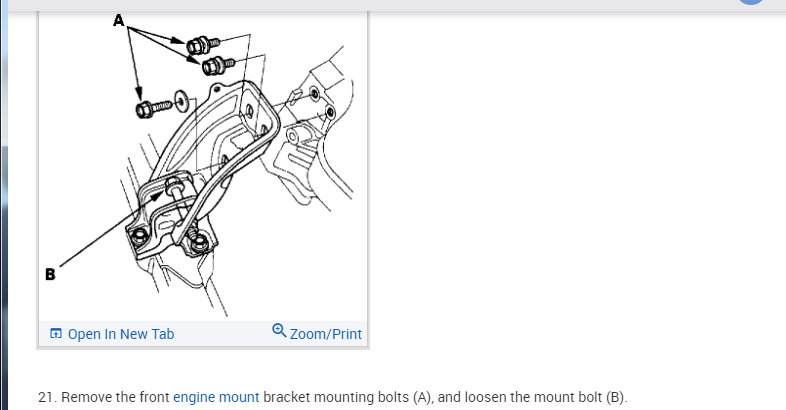 A

B

Open In New Tab

Zoom/Print

21. Remove the front engine mount bracket mounting bolts (A), and loosen the mount bolt (B).