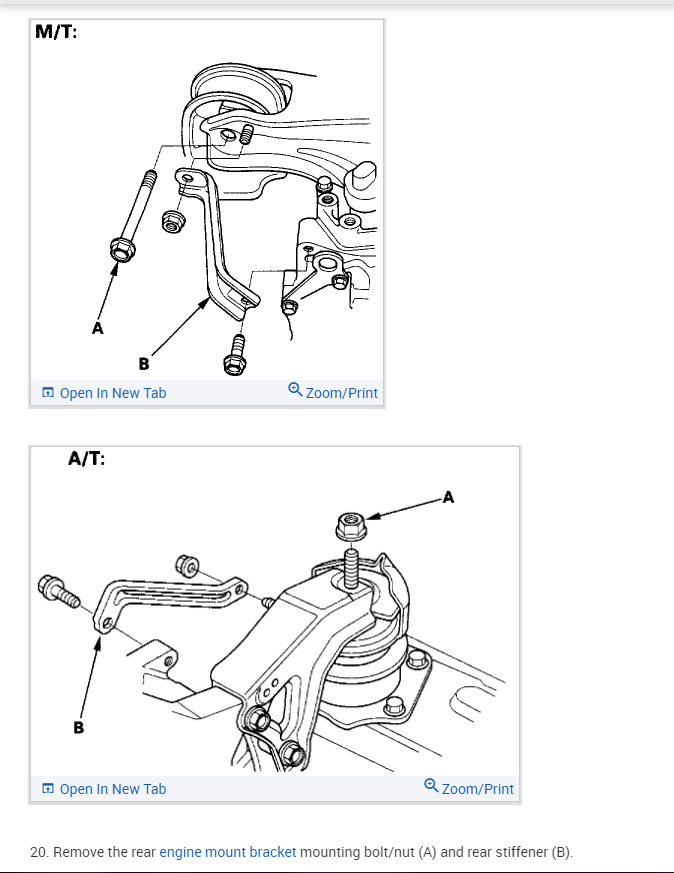 M/T:

A

B

Open In New Tab

Zoom/Print

A/T:

A

B

Open In New Tab

Zoom/Print

20. Remove the rear engine mount bracket mounting bolt/nut (A) and rear stiffener (B).