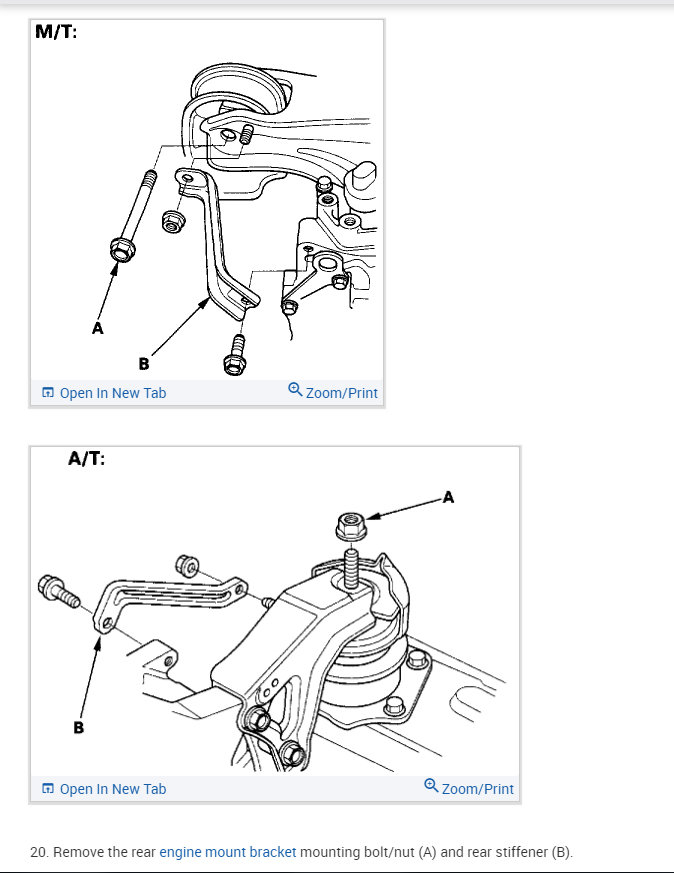 M/T:

A

B

Open In New Tab

Zoom/Print

A/T:

A

B

Open In New Tab

Zoom/Print

20. Remove the rear engine mount bracket mounting bolt/nut (A) and rear stiffener (B).