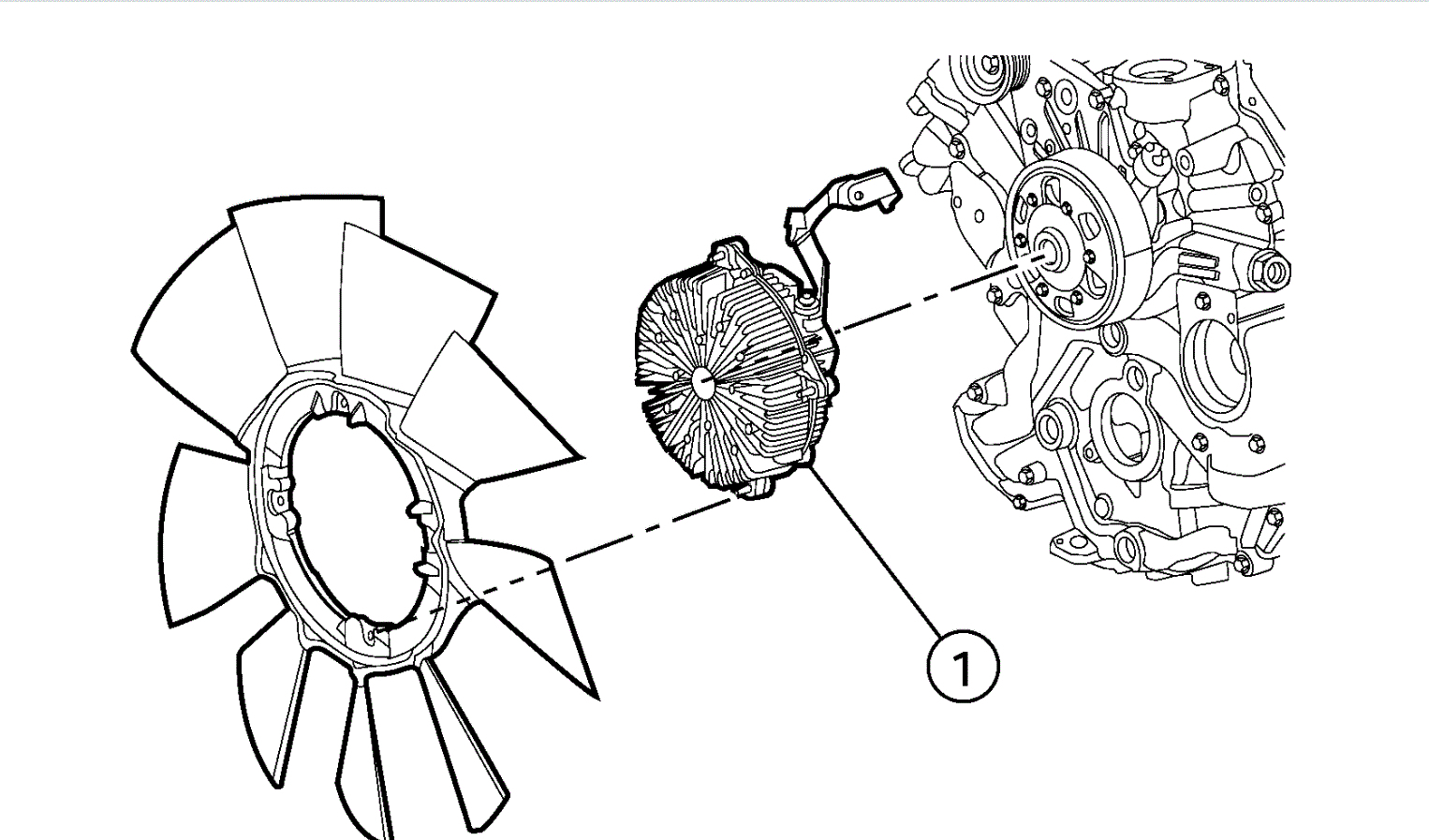 1