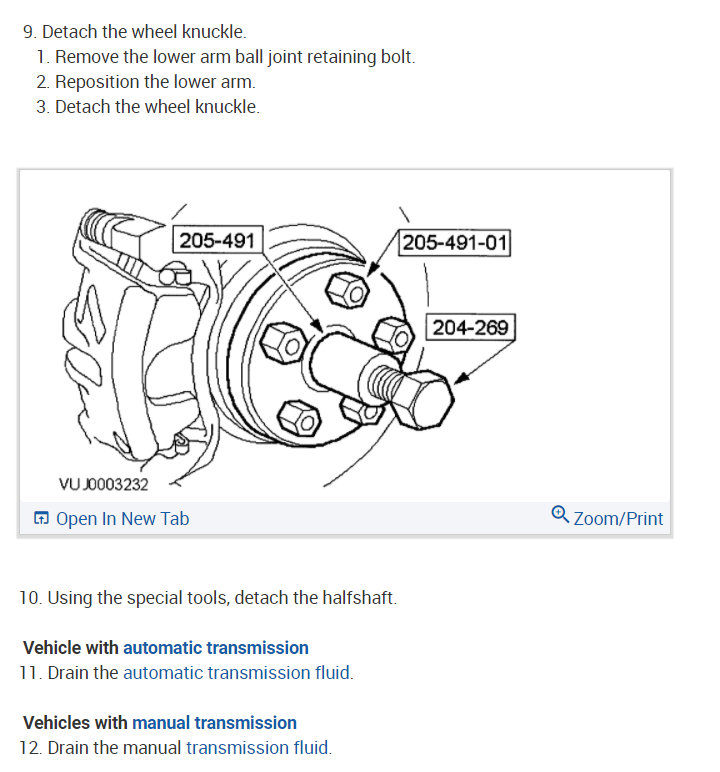 9. Detach the wheel knuckle.
1. Remove the lower arm ball joint retaining bolt.
2. Reposition the lower arm.
3. Detach the wheel knuckle.

205-491
205-491-01
204-269
VUJ0003232

Open In New Tab
Zoom/Print

10. Using the special tools, detach the halfshaft.

Vehicle with automatic transmission
11. Drain the automatic transmission fluid.

Vehicles with manual transmission
12. Drain the manual transmission fluid.