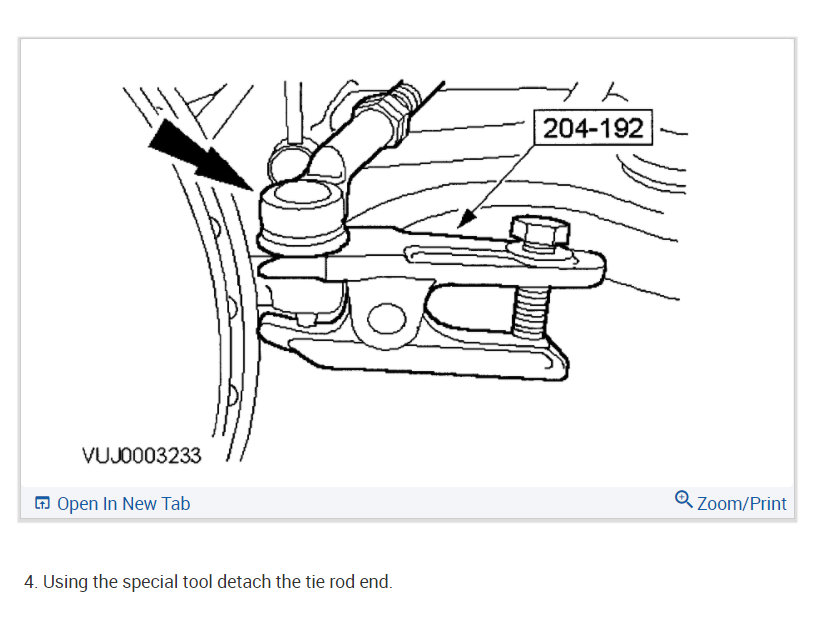 204-192

VUJ0003233

Open In New Tab

Zoom/Print

4. Using the special tool detach the tie rod end.