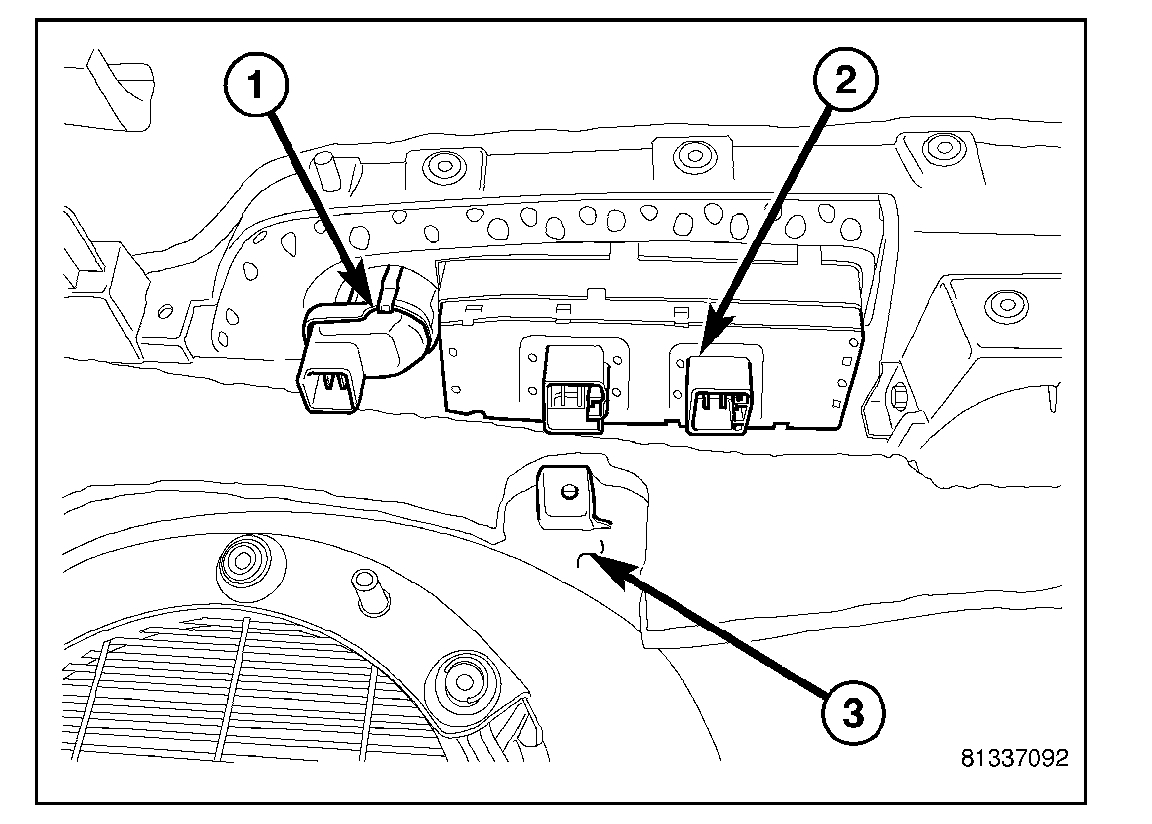 1
2
3
81337092