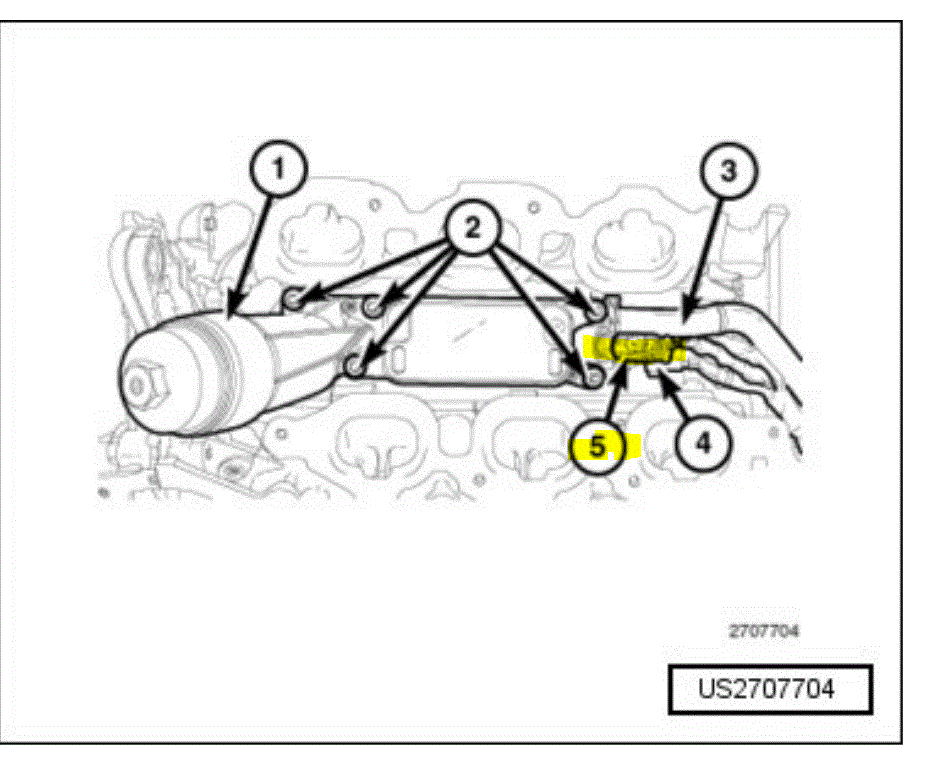 1
2
3
5
4
2707704
US2707704