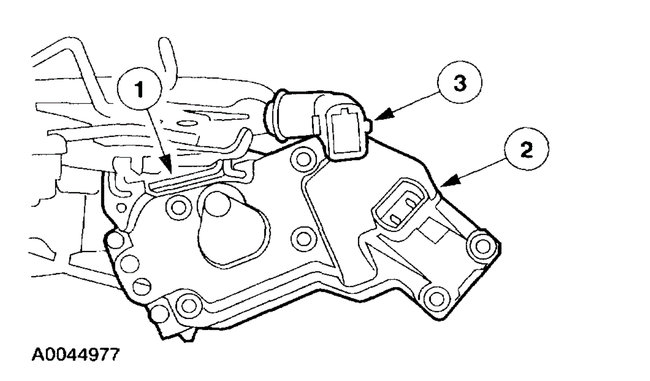 1
3
2
A0044977