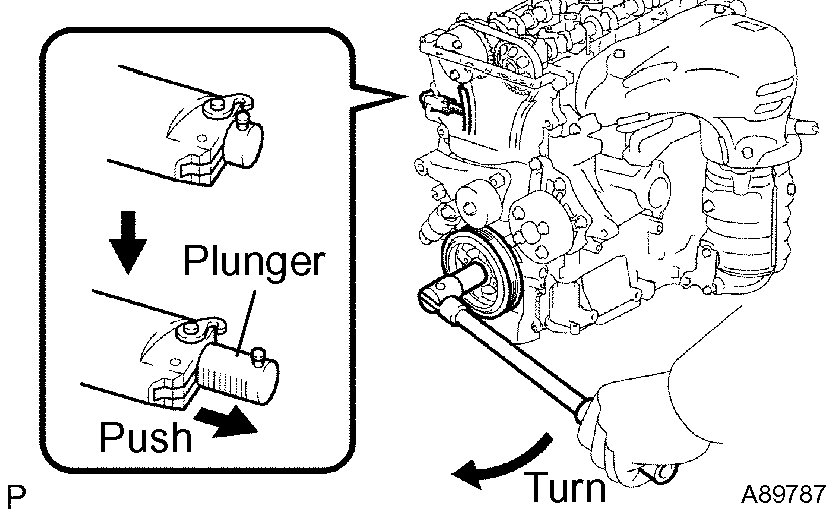 Plunger
Push
Turn
P
A89787