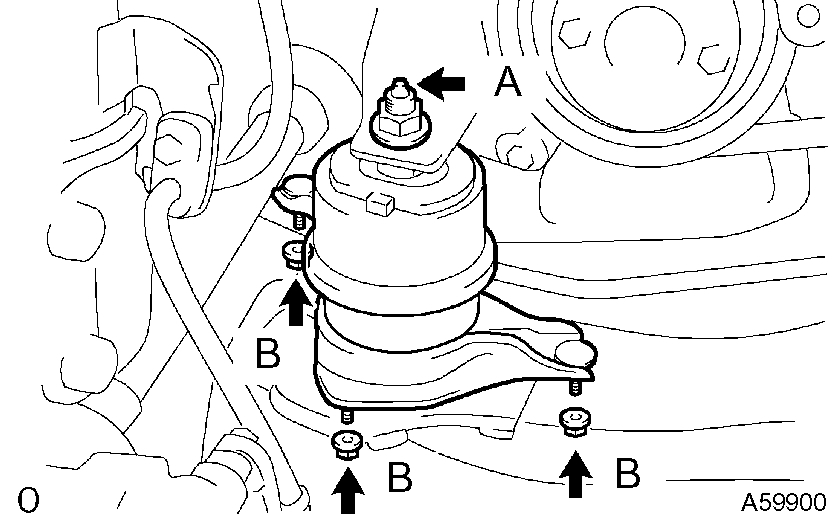 A

B

B

B

O

A59900