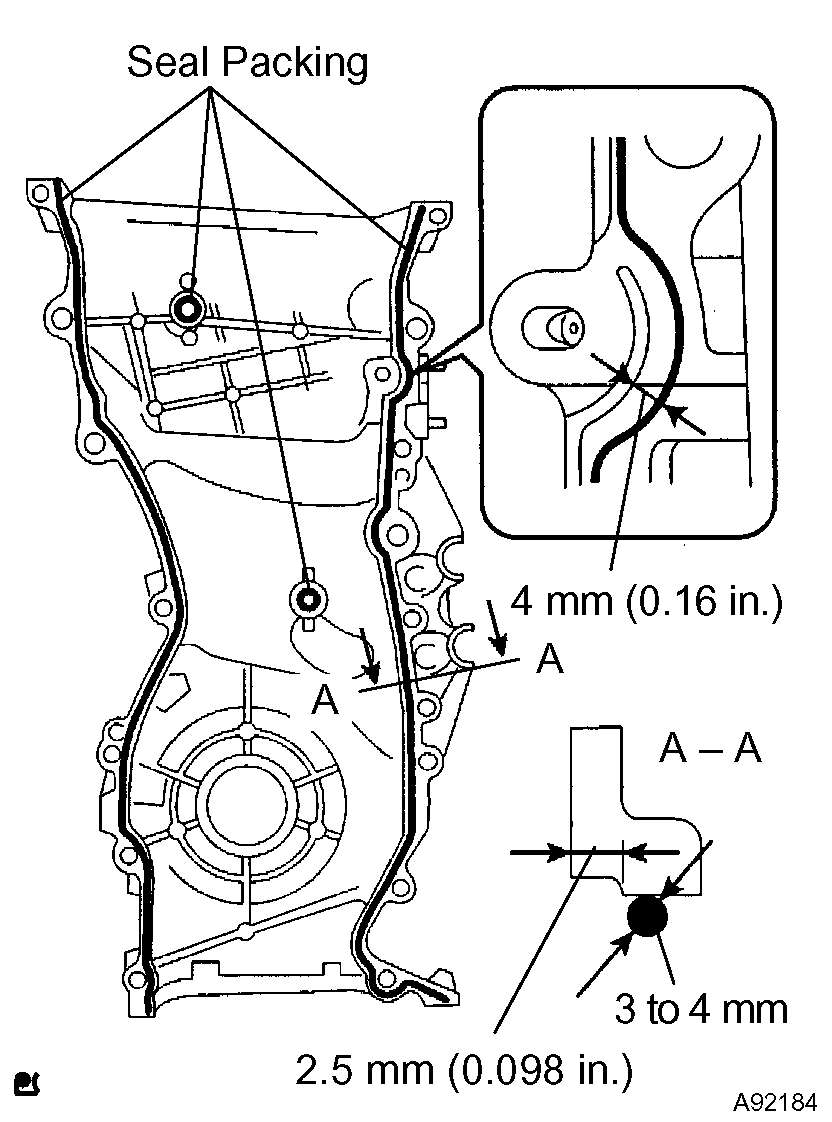 Seal Packing

4 mm (0.16 in.)

A

A

A – A

3 to 4 mm

2.5 mm (0.098 in.)

A92184