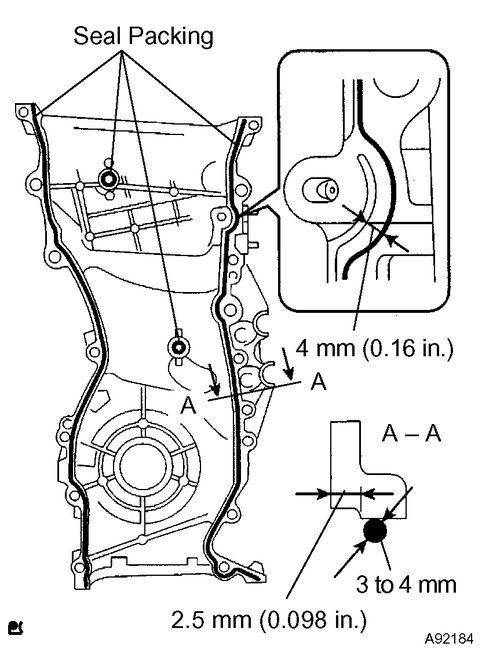 Seal Packing

4 mm (0.16 in.)

A

A

A – A

3 to 4 mm

2.5 mm (0.098 in.)

A92184