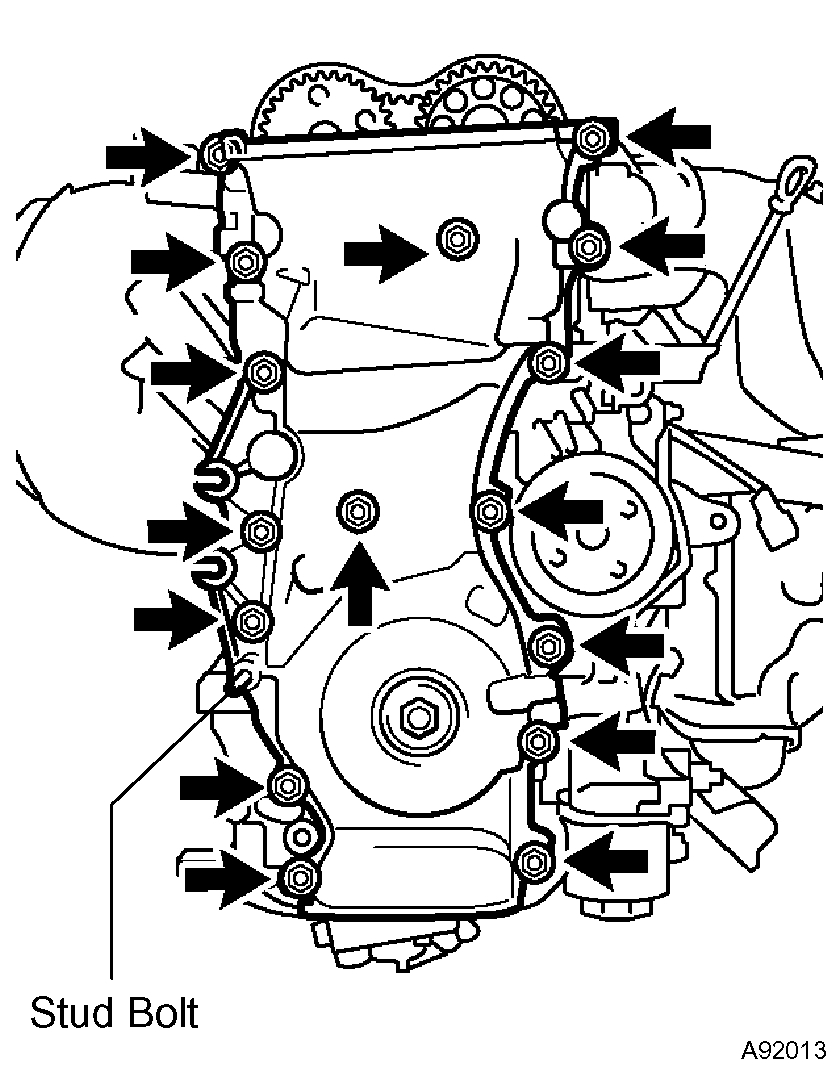 Stud Bolt

A92013