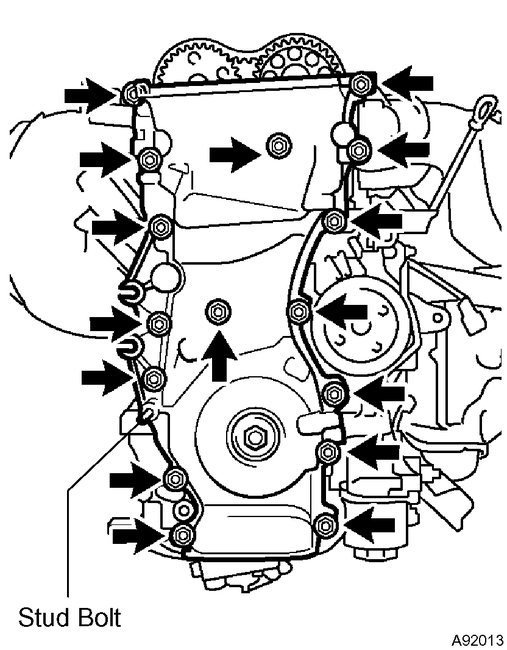 Stud Bolt

A92013