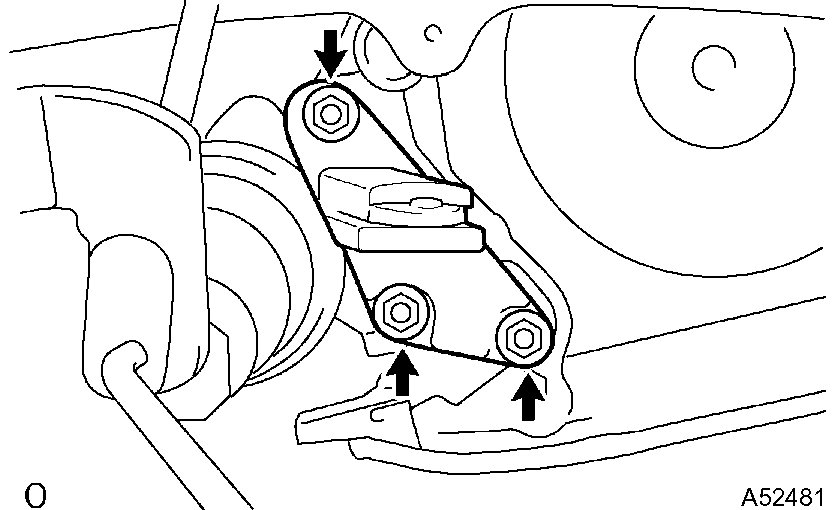 O

A52481