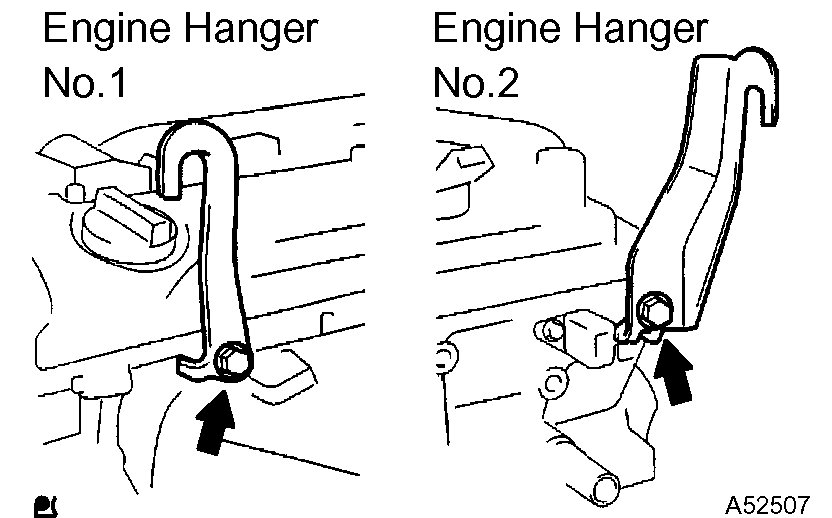 Engine Hanger No.1

Engine Hanger No.2

A52507