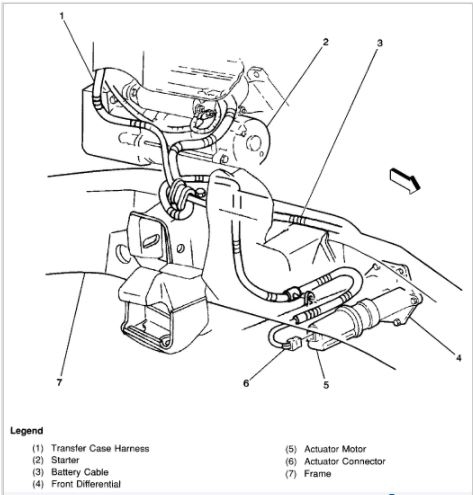 1
2
3
4
5
6
7

Legend

(1) Transfer Case Harness
(2) Starter
(3) Battery Cable
(4) Front Differential

(5) Actuator Motor
(6) Actuator Connector
(7) Frame