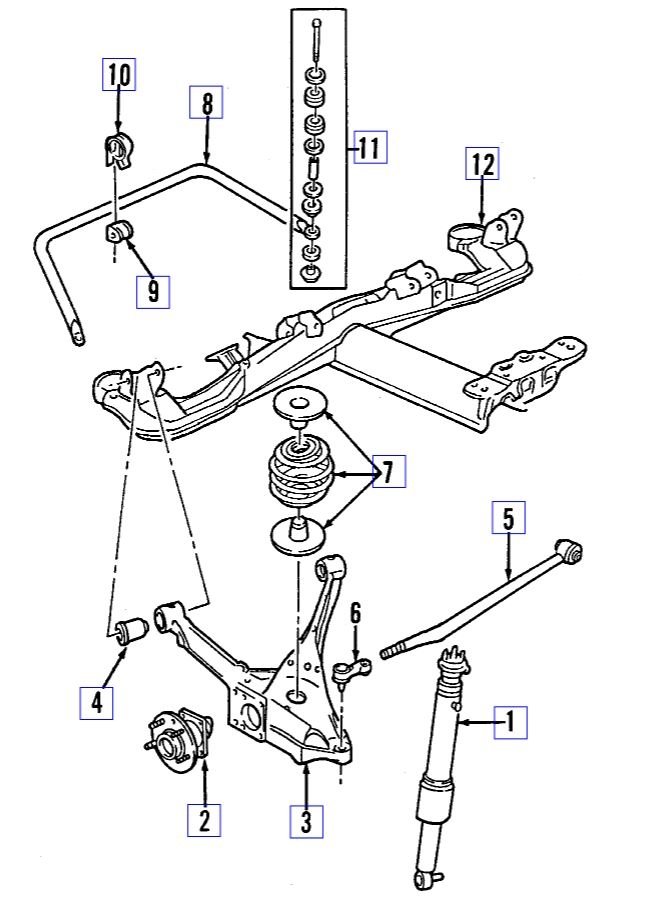 10
8
11
12
9
7
5
6
4
1
2
3